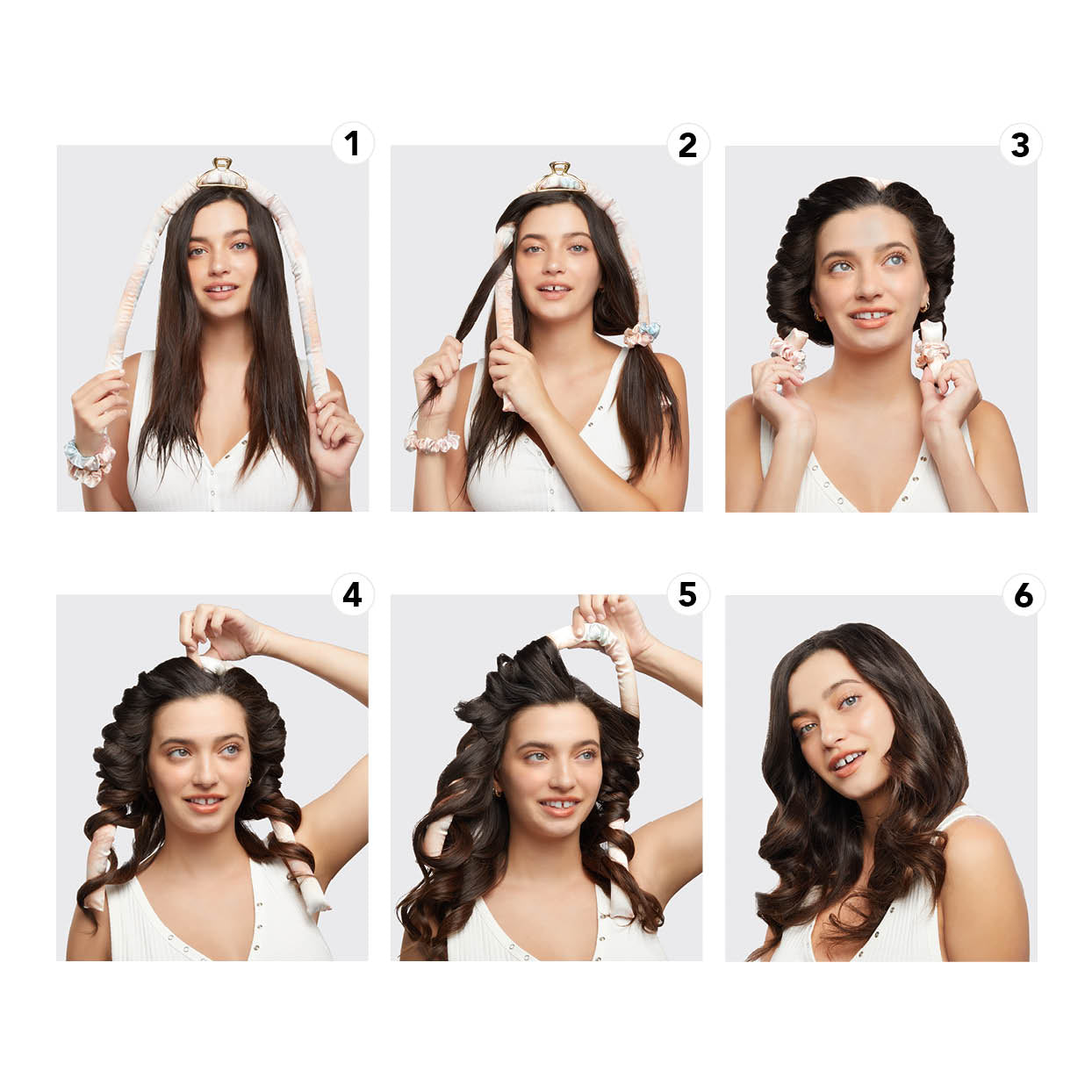 1

2

3

4

5

6